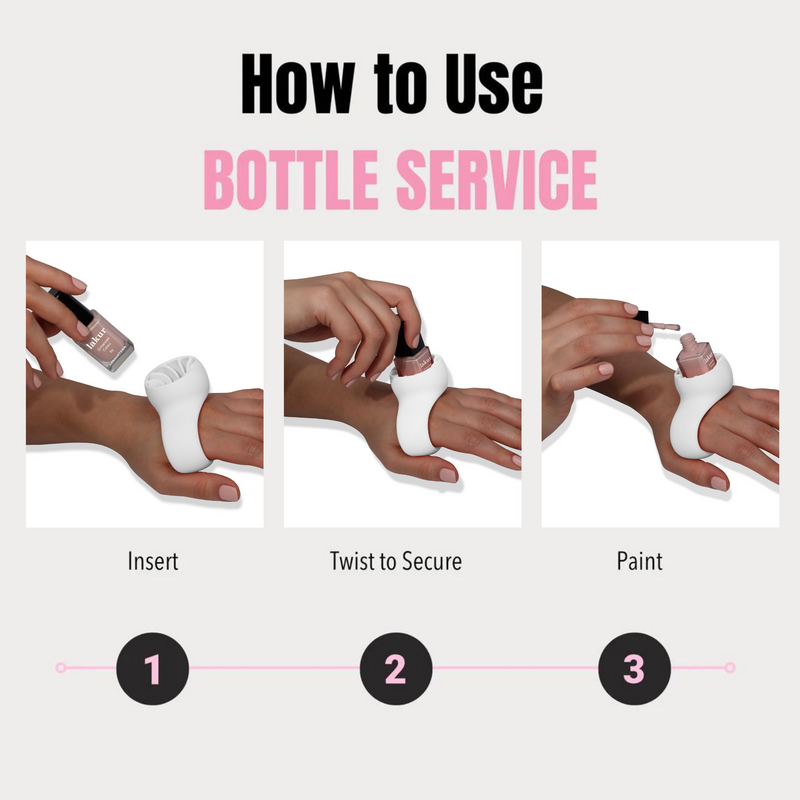 How to Use

BOTTLE SERVICE

lakur

Insert

Twist to Secure

Paint

1

2

3